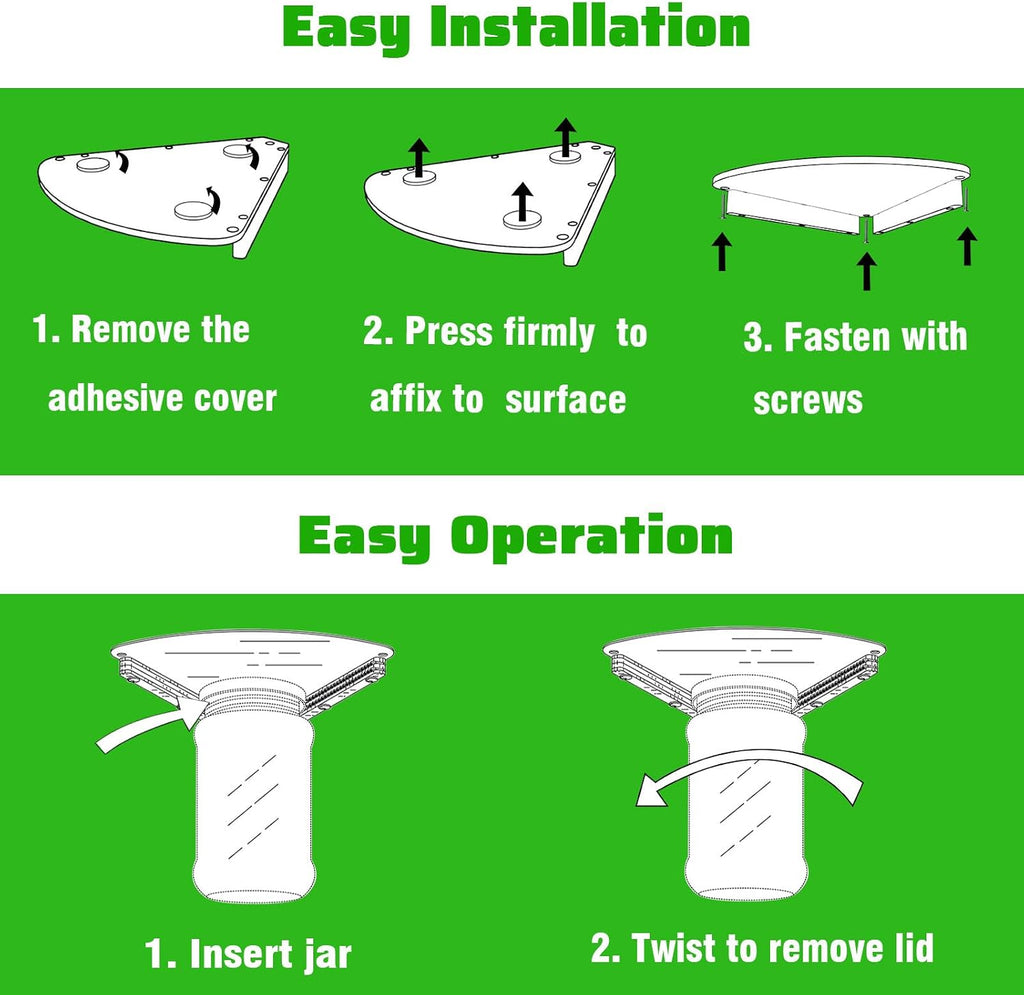 Easy Installation

1. Remove the adhesive cover

2. Press firmly to affix to surface

3. Fasten with screws

Easy Operation

1. Insert jar

2. Twist to remove lid